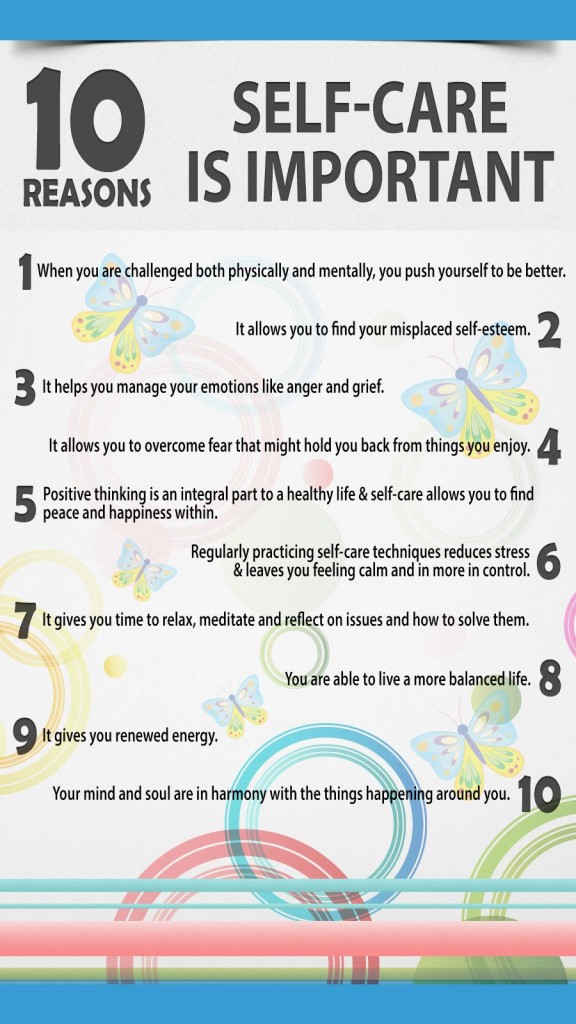 10 REASONS SELF-CARE IS IMPORTANT

1 When you are challenged both physically and mentally, you push yourself to be better.

It allows you to find your misplaced self-esteem. 2

3 It helps you manage your emotions like anger and grief.

It allows you to overcome fear that might hold you back from things you enjoy. 4

5 Positive thinking is an integral part to a healthy life & self-care allows you to find peace and happiness within.

Regularly practicing self-care techniques reduces stress & leaves you feeling calm and in more in control. 6

7 It gives you time to relax, meditate and reflect on issues and how to solve them.

You are able to live a more balanced life. 8

9 It gives you renewed energy.

Your mind and soul are in harmony with the things happening around you. 10